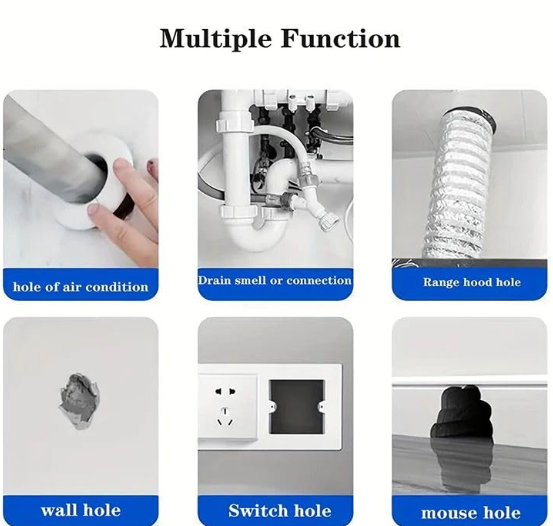 Multiple Function

hole of air condition

Drain smell or connection

Range hood hole

wall hole

Switch hole

mouse hole